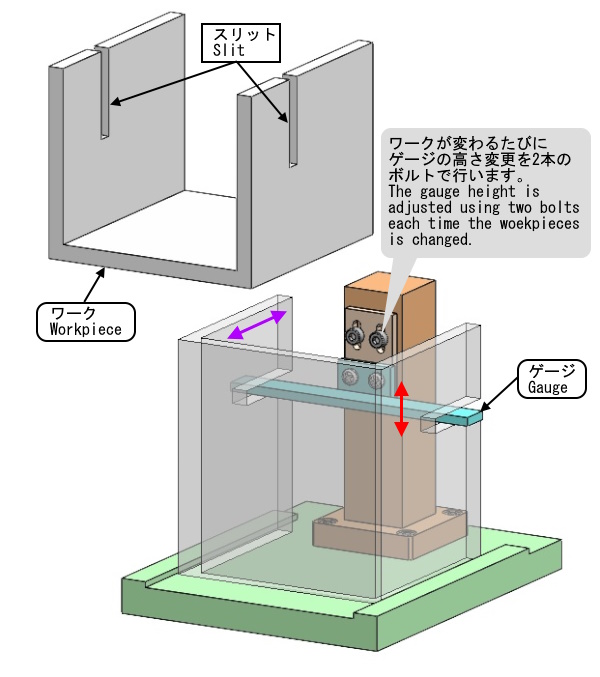 スリット
Slit

ワークが変わるたびにゲージの高さ変更を2本のボルトで行います。
The gauge height is adjusted using two bolts each time the woekpieces is changed.

ワーク
Workpiece

ゲージ
Gauge